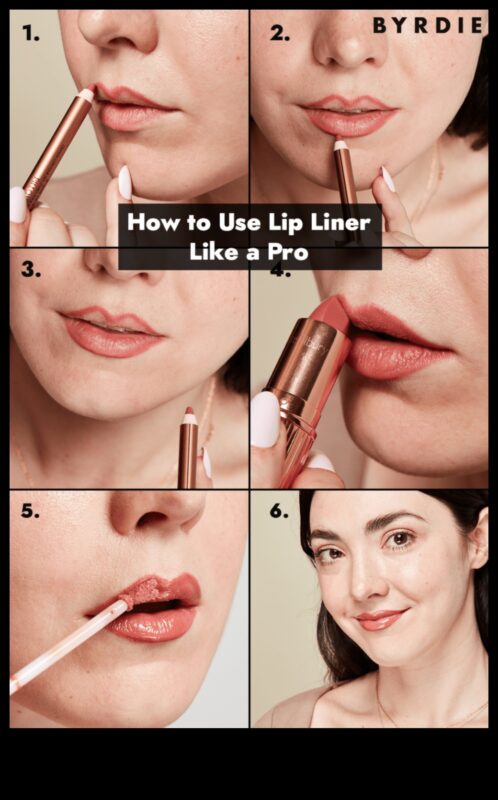 1.

2.

BYRDIE

How to Use Lip Liner Like a Pro

3.

4.

5.

6.